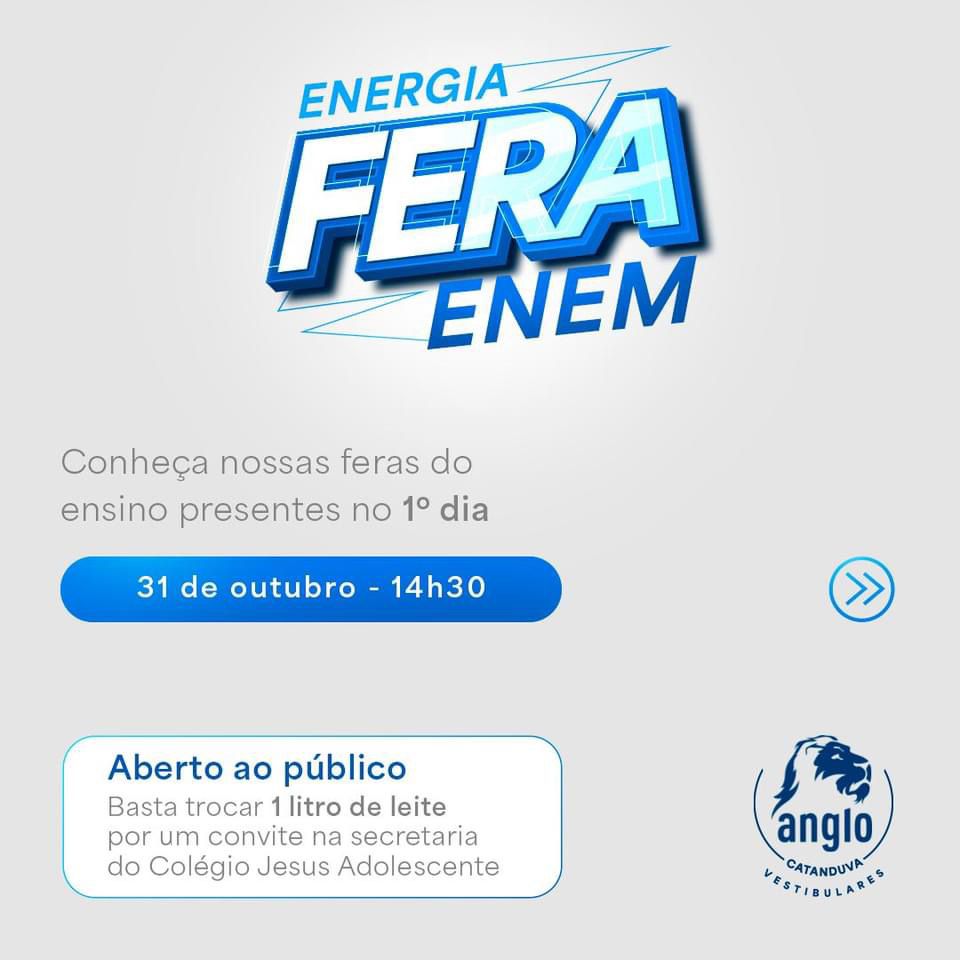 ENERGIA
FERA
ENEM

Conheça nossas feras do ensino presentes no 1º dia

31 de outubro - 14h30

Aberto ao público
Basta trocar 1 litro de leite por um convite na secretaria do Colégio Jesus Adolescente

anglo
CATANDUVA
VESTIBULARES